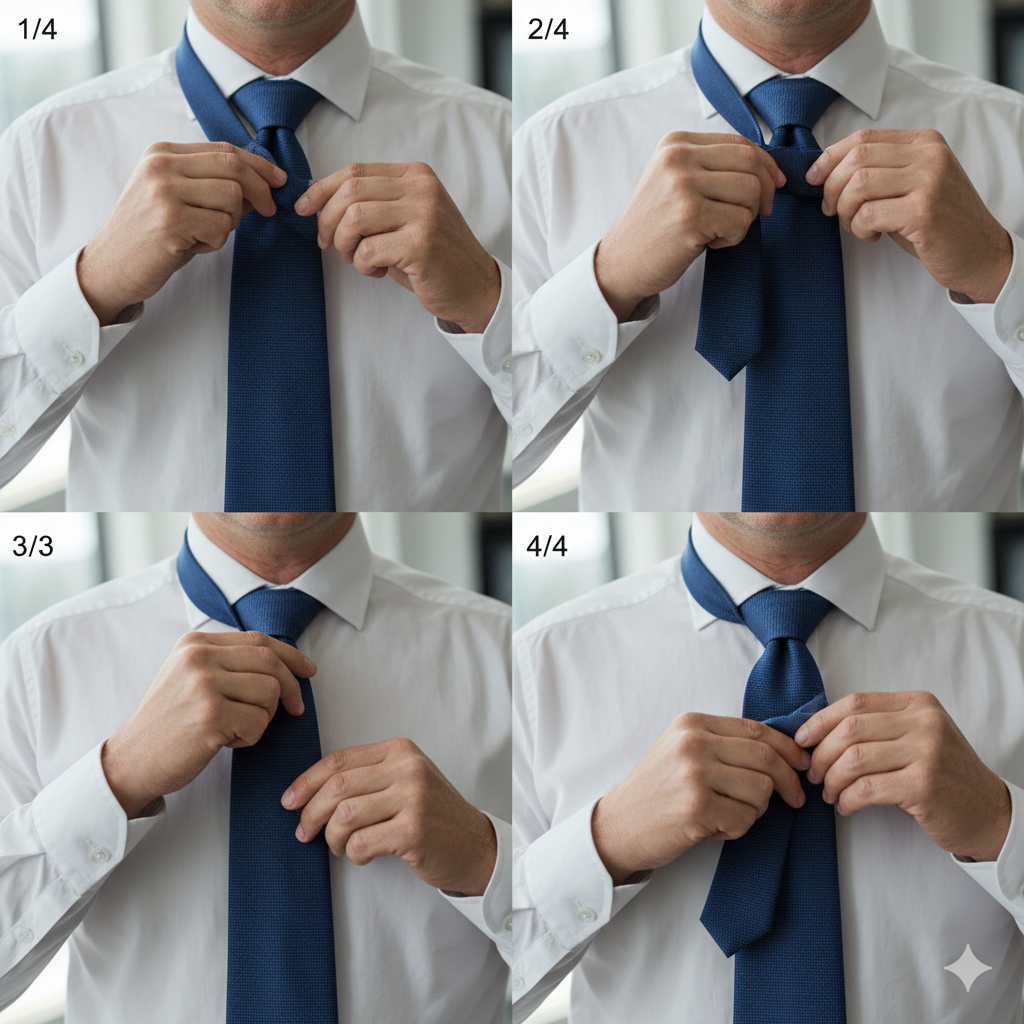 1/4

2/4

3/3

4/4